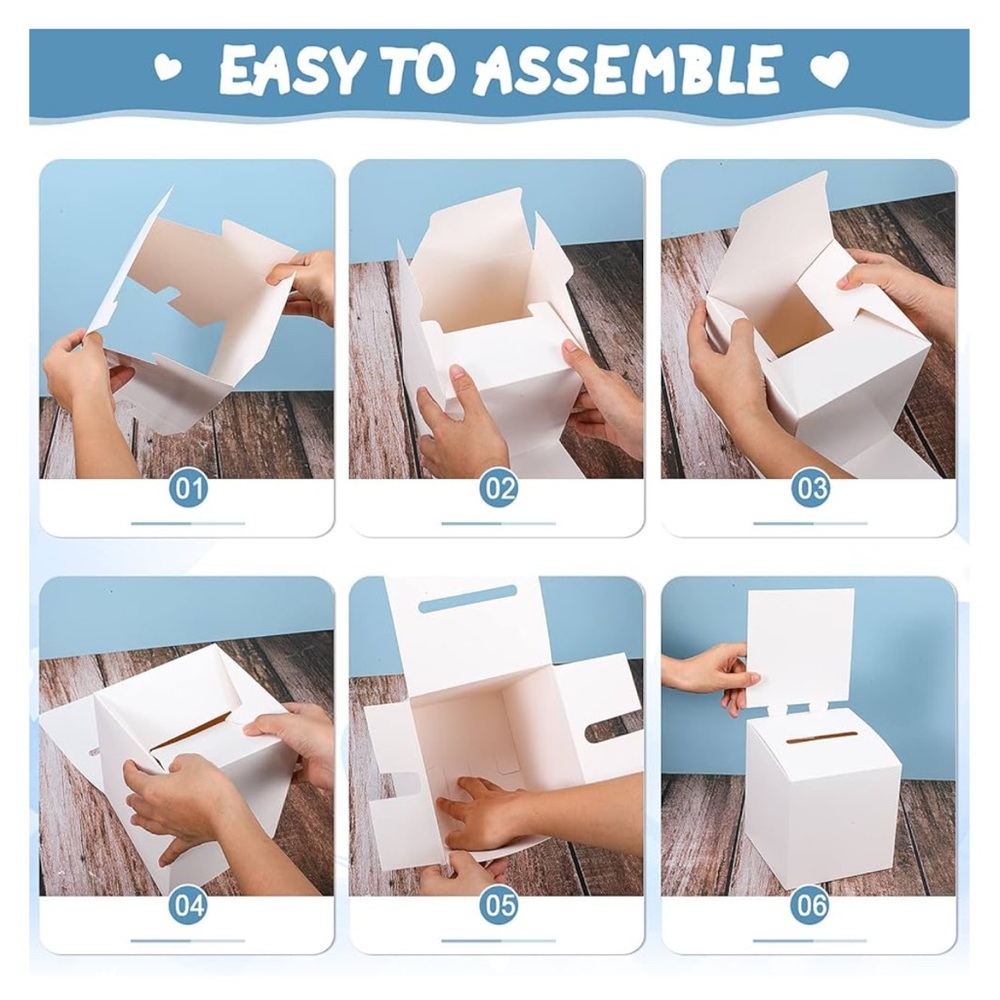 EASY TO ASSEMBLE

01

02

03

04

05

06